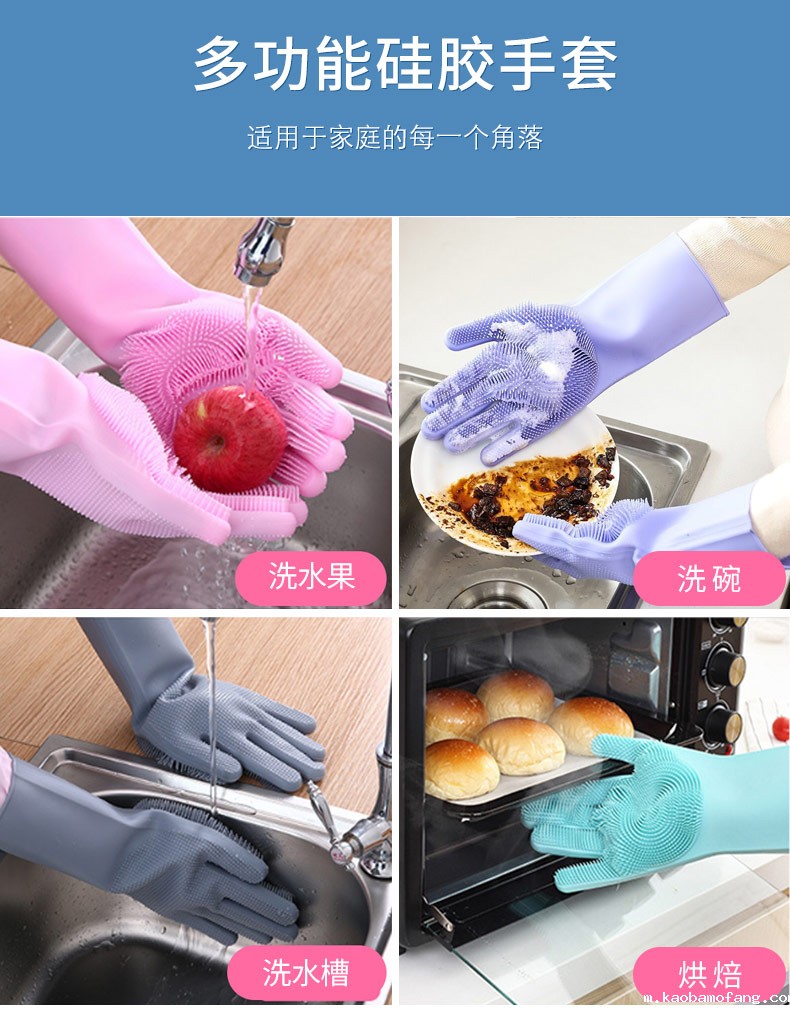 多功能硅胶手套

适用于家庭的每一个角落

洗水果

洗碗

洗水槽

烘焙

m.kaobamofang.com