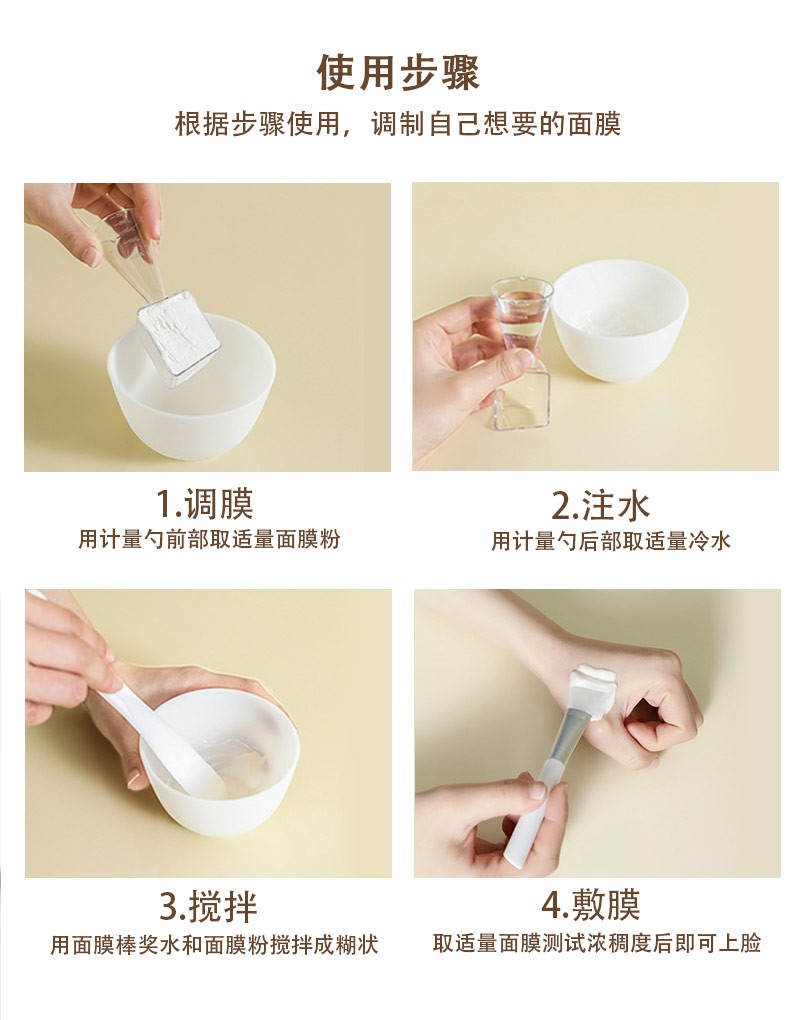 使用步骤

根据步骤使用，调制自己想要的面膜

1.调膜
用计量勺前部取适量面膜粉

2.注水
用计量勺后部取适量冷水

3.搅拌
用面膜棒奖水和面膜粉搅拌成糊状

4.敷膜
取适量面膜测试浓稠度后即可上脸